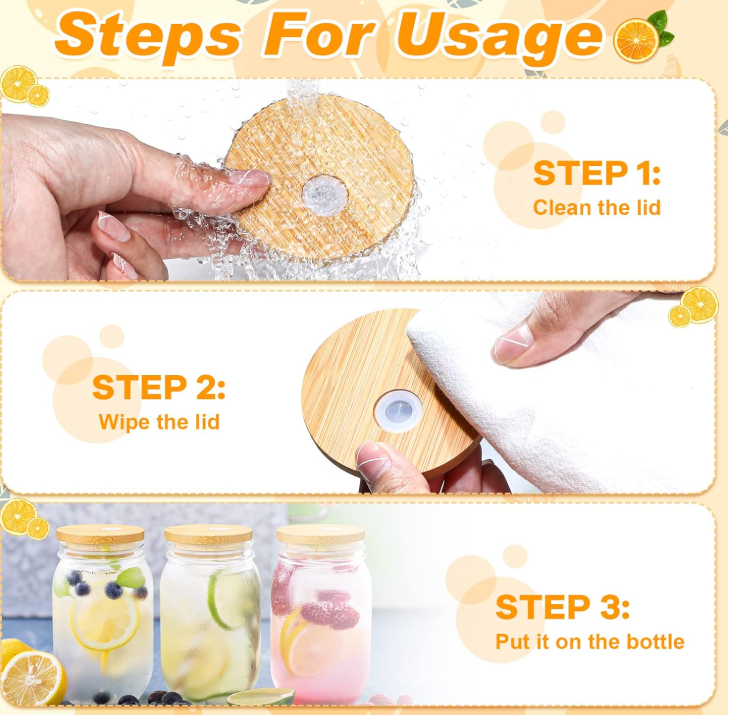 Steps For Usage

STEP 1:
Clean the lid

STEP 2:
Wipe the lid

STEP 3:
Put it on the bottle