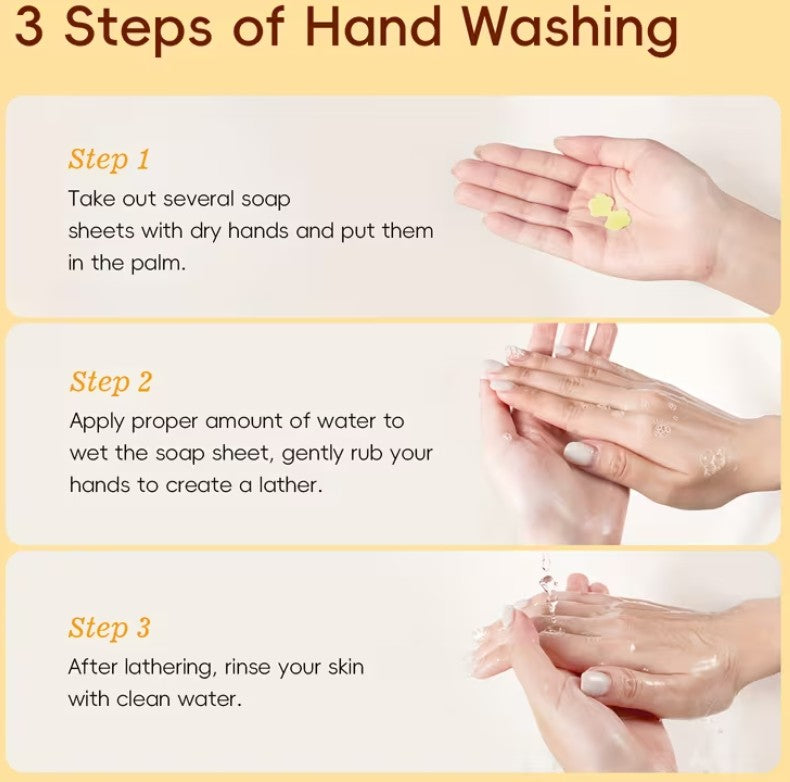 3 Steps of Hand Washing

Step 1
Take out several soap sheets with dry hands and put them in the palm.

Step 2
Apply proper amount of water to wet the soap sheet, gently rub your hands to create a lather.

Step 3
After lathering, rinse your skin with clean water.