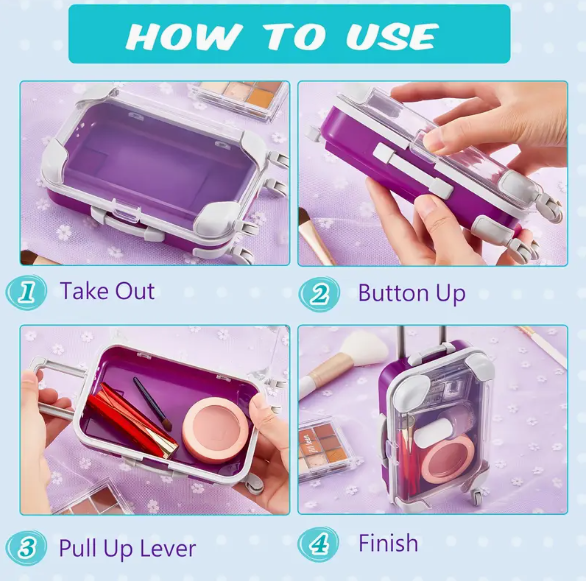 HOW TO USE

1 Take Out

2 Button Up

3 Pull Up Lever

4 Finish